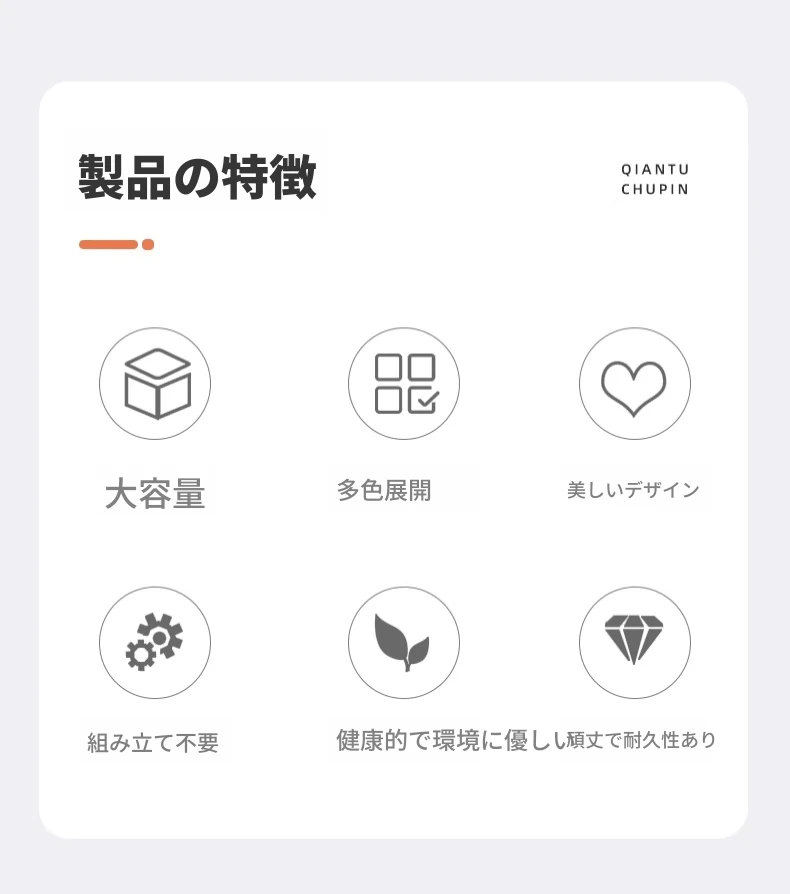 製品の特徴

QIANTU
CHUPIN

大容量

多色展開

美しいデザイン

組み立て不要

健康的で環境に優しい

頑丈で耐久性あり