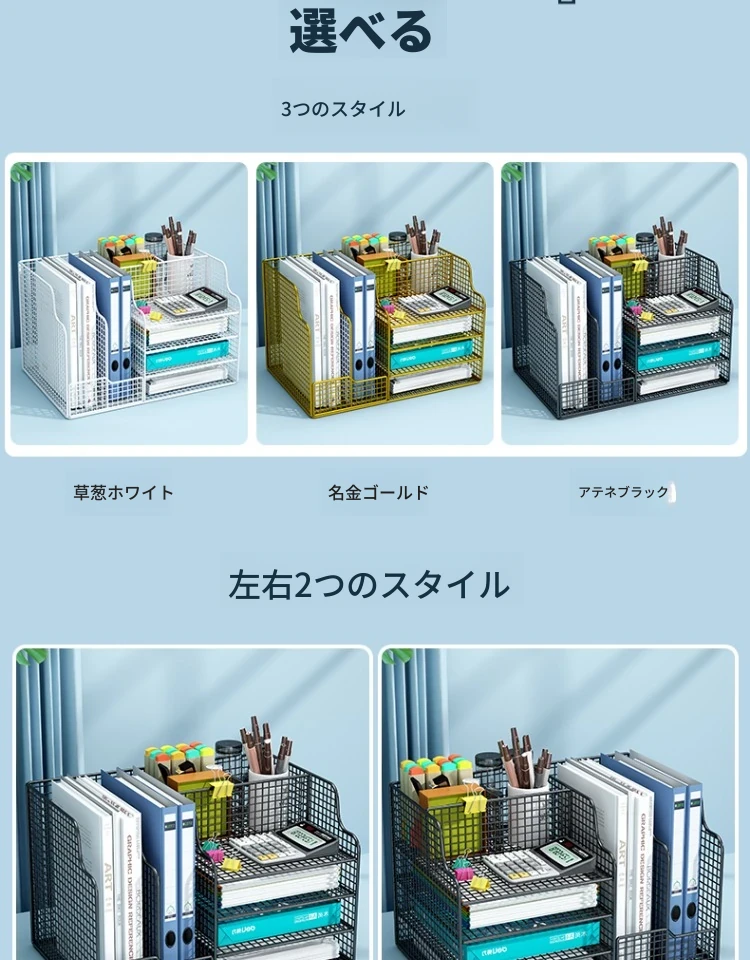 選べる

3つのスタイル

草葱ホワイト

名金ゴールド

アテネブラック

左右2つのスタイル