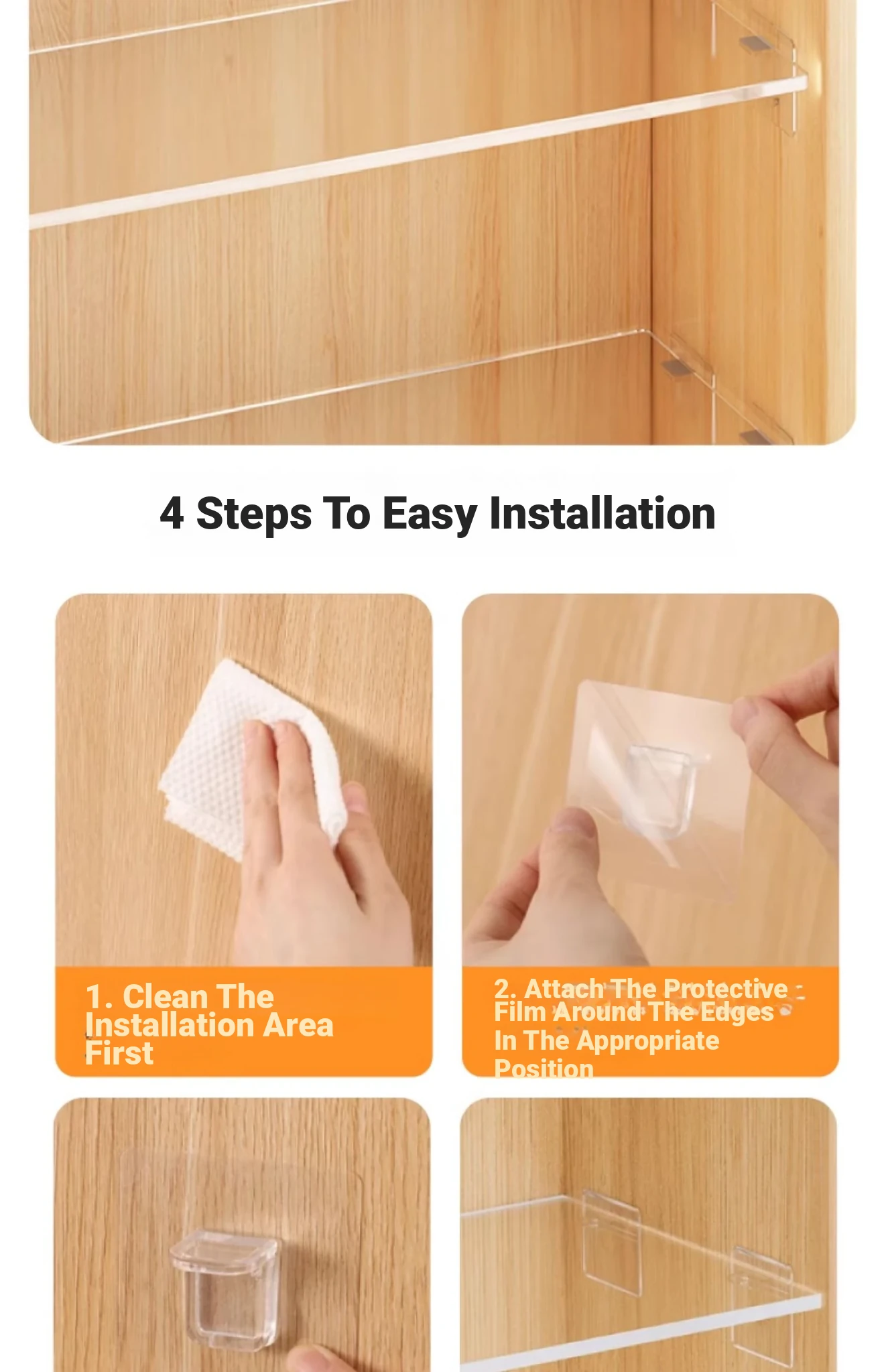 4 Steps To Easy Installation

1. Clean The Installation Area First

2. Attach The Protective Film Around The Edges In The Appropriate Position