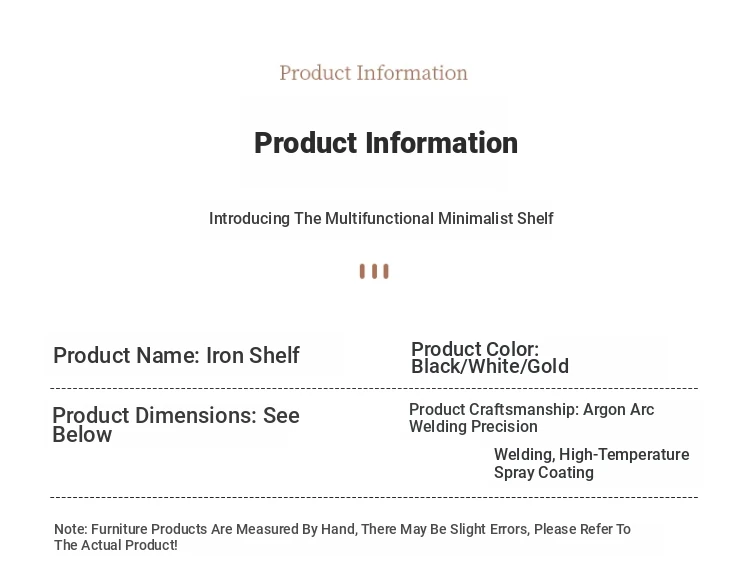 Product Information

Product Information

Introducing The Multifunctional Minimalist Shelf

Product Name: Iron Shelf

Product Color: Black/White/Gold

Product Dimensions: See Below

Product Craftsmanship: Argon Arc Welding Precision

Welding, High-Temperature Spray Coating

Note: Furniture Products Are Measured By Hand, There May Be Slight Errors, Please Refer To The Actual Product!