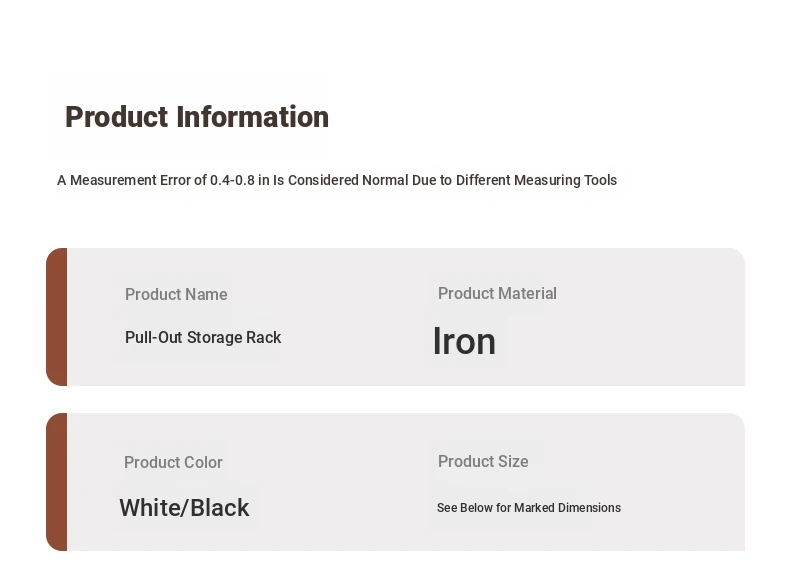 Product Information

A Measurement Error of 0.4-0.8 in Is Considered Normal Due to Different Measuring Tools

Product Name

Pull-Out Storage Rack

Product Material

Iron

Product Color

White/Black

Product Size

See Below for Marked Dimensions