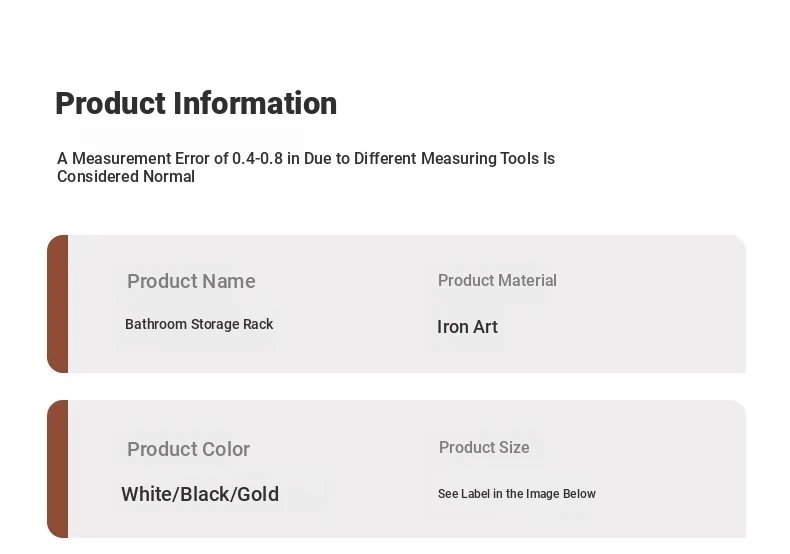 Product Information

A Measurement Error of 0.4-0.8 in Due to Different Measuring Tools Is Considered Normal

Product Name

Bathroom Storage Rack

Product Material

Iron Art

Product Color

White/Black/Gold

Product Size

See Label in the Image Below